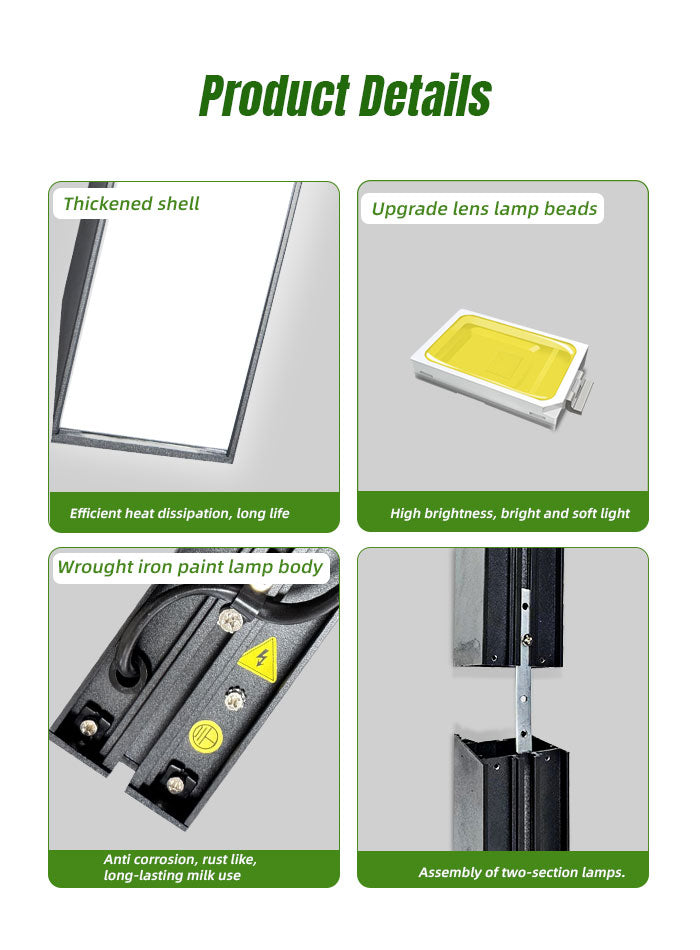 Product Details

Thickened shell

Efficient heat dissipation, long life

Upgrade lens lamp beads

High brightness, bright and soft light

Wrought iron paint lamp body

Anti corrosion, rust like, long-lasting milk use

Assembly of two-section lamps.