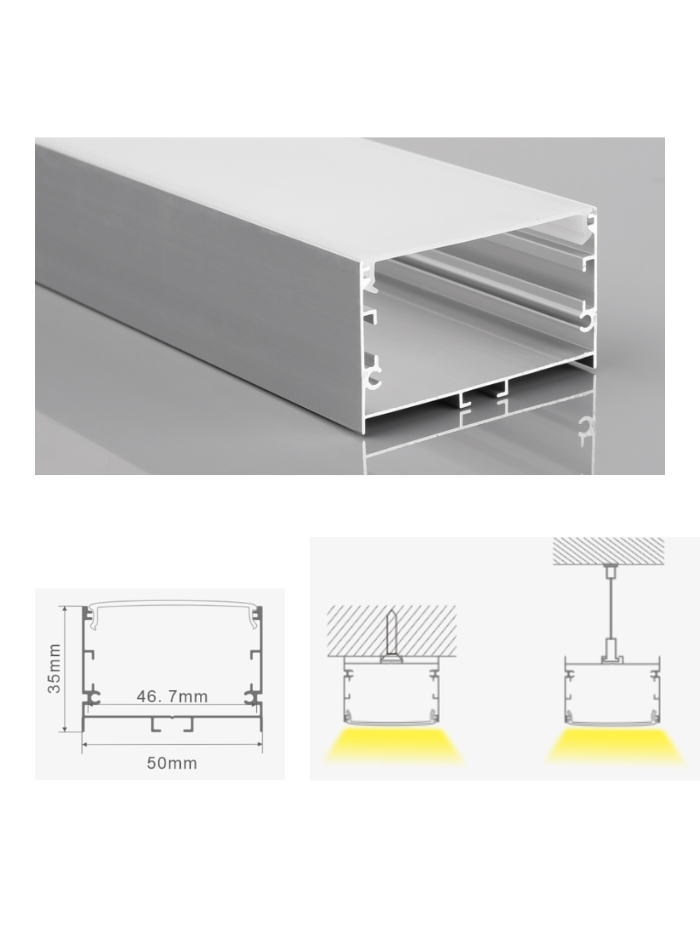 35mm

46. 7mm

50mm