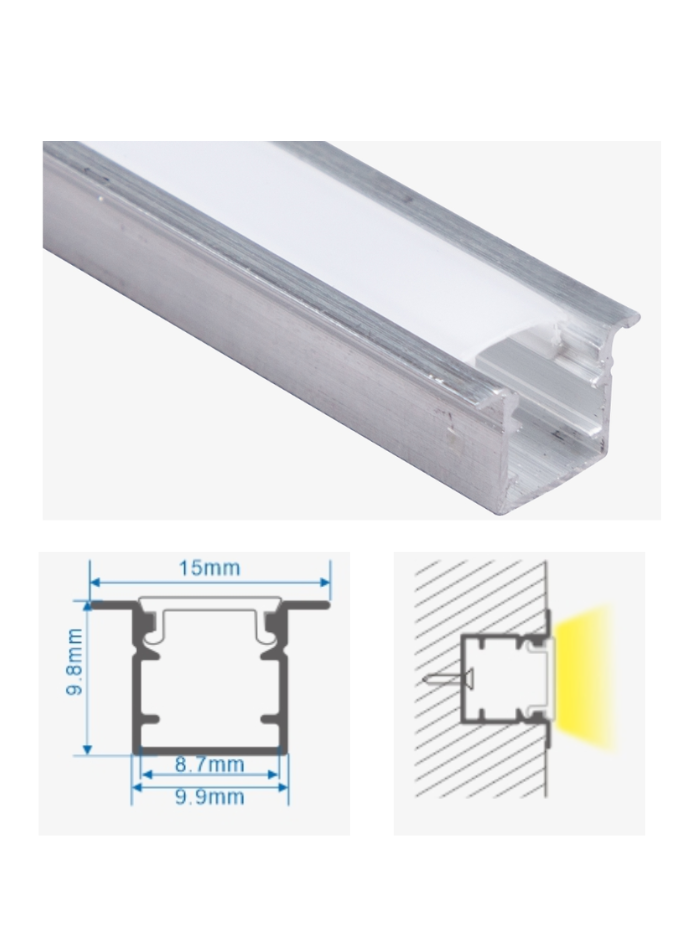 15mm
9.8mm
8.7mm
9.9mm