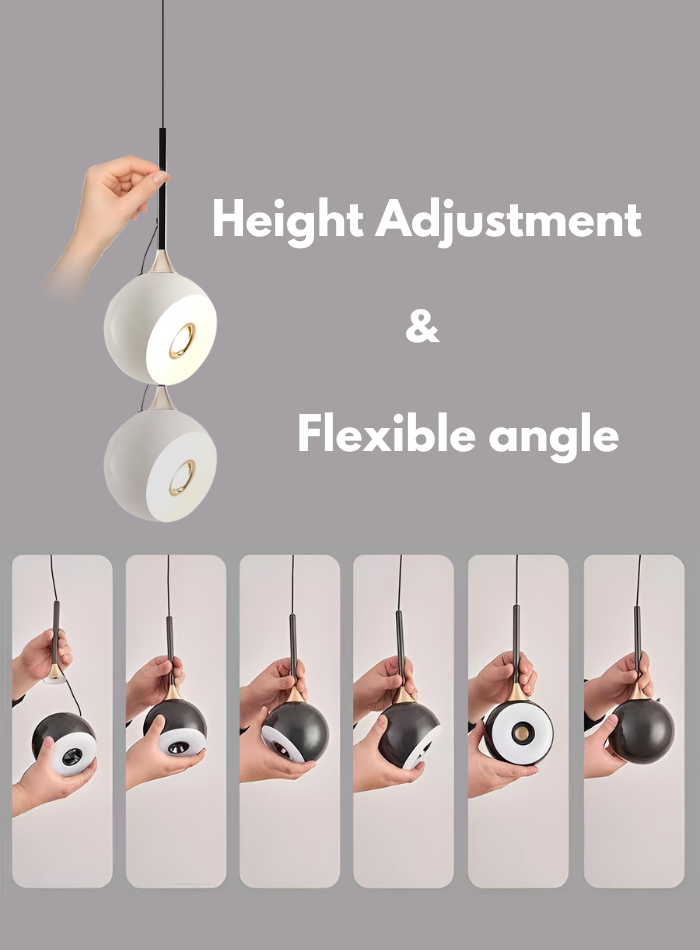 Height Adjustment

&

Flexible angle