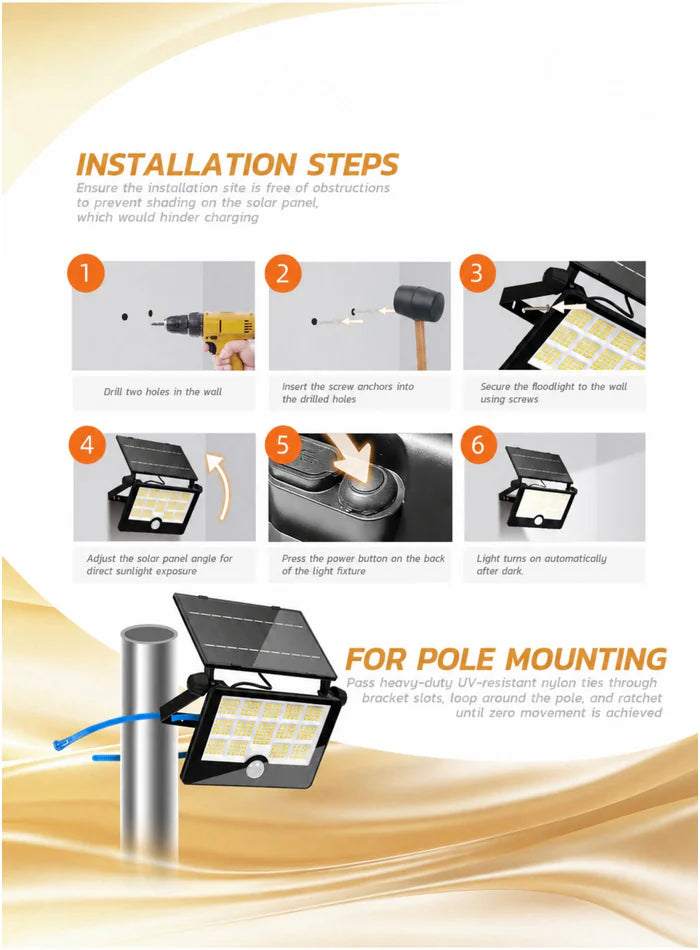 INSTALLATION STEPS
Ensure the installation site is free of obstructions to prevent shading on the solar panel, which would hinder charging

1
Drill two holes in the wall

2
Insert the screw anchors into the drilled holes

3
Secure the floodlight to the wall using screws

4
Adjust the solar panel angle for direct sunlight exposure

5
Press the power button on the back of the light fixture

6
Light turns on automatically after dark.

FOR POLE MOUNTING
Pass heavy-duty UV-resistant nylon ties through bracket slots, loop around the pole, and ratchet until zero movement is achieved